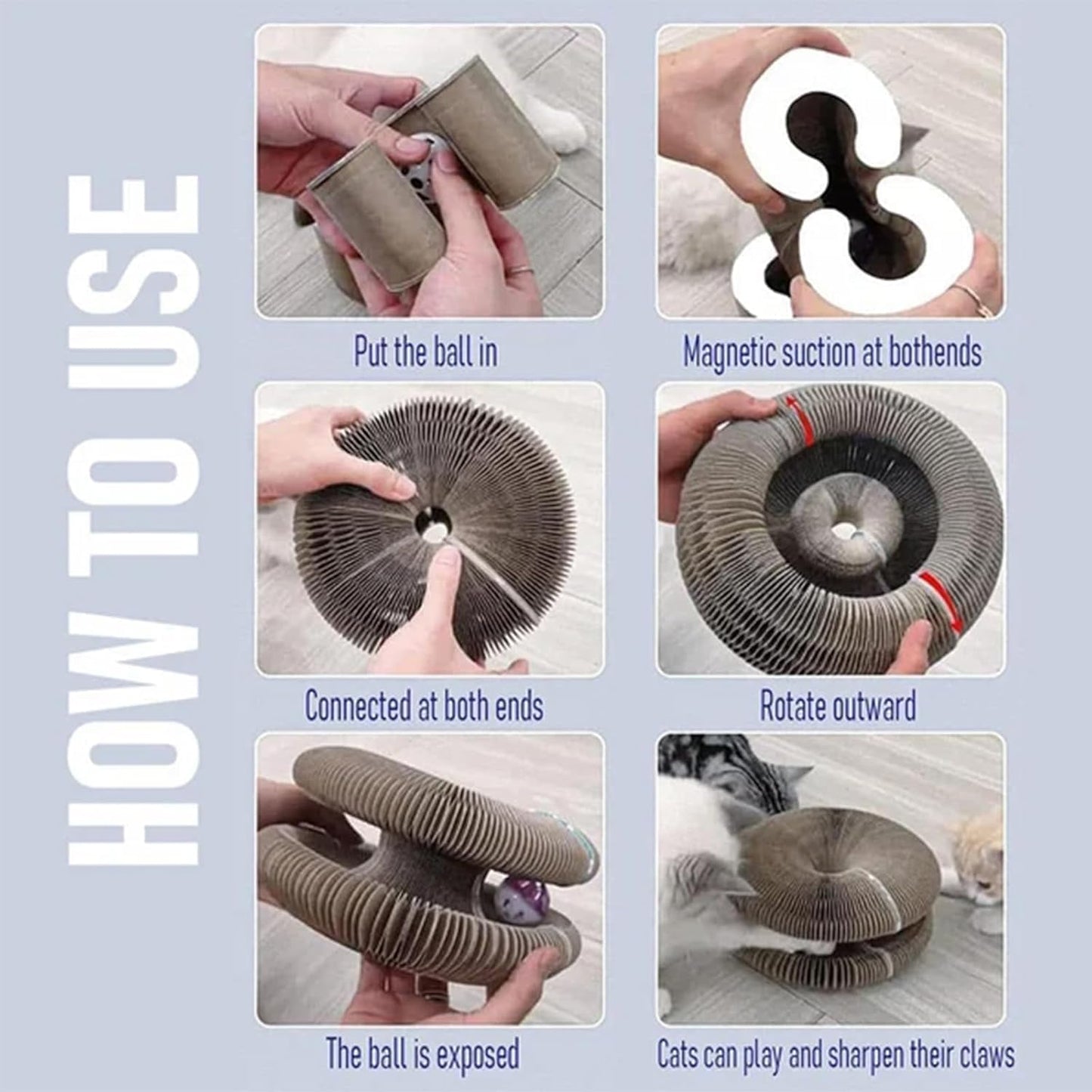 HOW TO USE

Put the ball in

Magnetic suction at bothends

Connected at both ends

Rotate outward

The ball is exposed

Cats can play and sharpen their claws